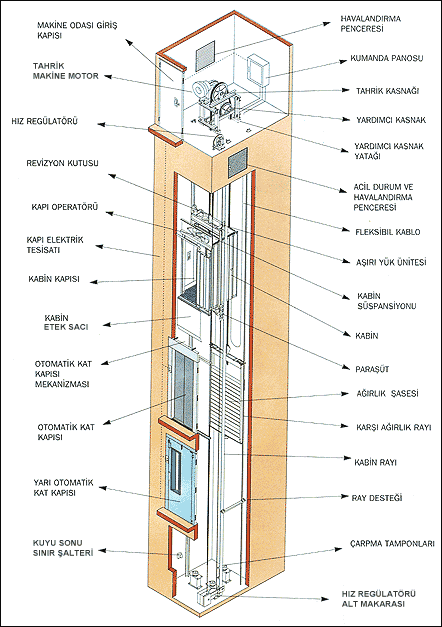 MAKİNE ODASI GİRİŞ KAPISI

TAHRİK MAKİNE MOTOR

HIZ REGÜLATÖRÜ

REVİZYON KUTUSU

KAPI OPERATÖRÜ

KAPI ELEKTRİK TESİSATI

KABİN KAPISI

KABİN ETEK SACI

OTOMATİK KAT KAPISI MEKANİZMASI

OTOMATİK KAT KAPISI

YARI OTOMATİK KAT KAPISI

KUYU SONU SINIR ŞALTERİ

HAVALANDIRMA PENCERESİ

KUMANDA PANOSU

TAHRİK KASNAĞI

YARDIMCI KASNAK

YARDIMCI KASNAK YATAĞI

ACİL DURUM VE HAVALANDIRMA PENCERESİ

FLEKSİBIL KABLO

AŞIRI YÜK ÜNİTESİ

KABİN SÜSPANSİYONU

KABİN

PARAŞÜT

AĞIRLIK ŞASESİ

KARŞI AĞIRLIK RAYI

KABİN RAYI

RAY DESTEĞİ

ÇARPMA TAMPONLARI

HIZ REGÜLATÖRÜ ALT MAKARASI